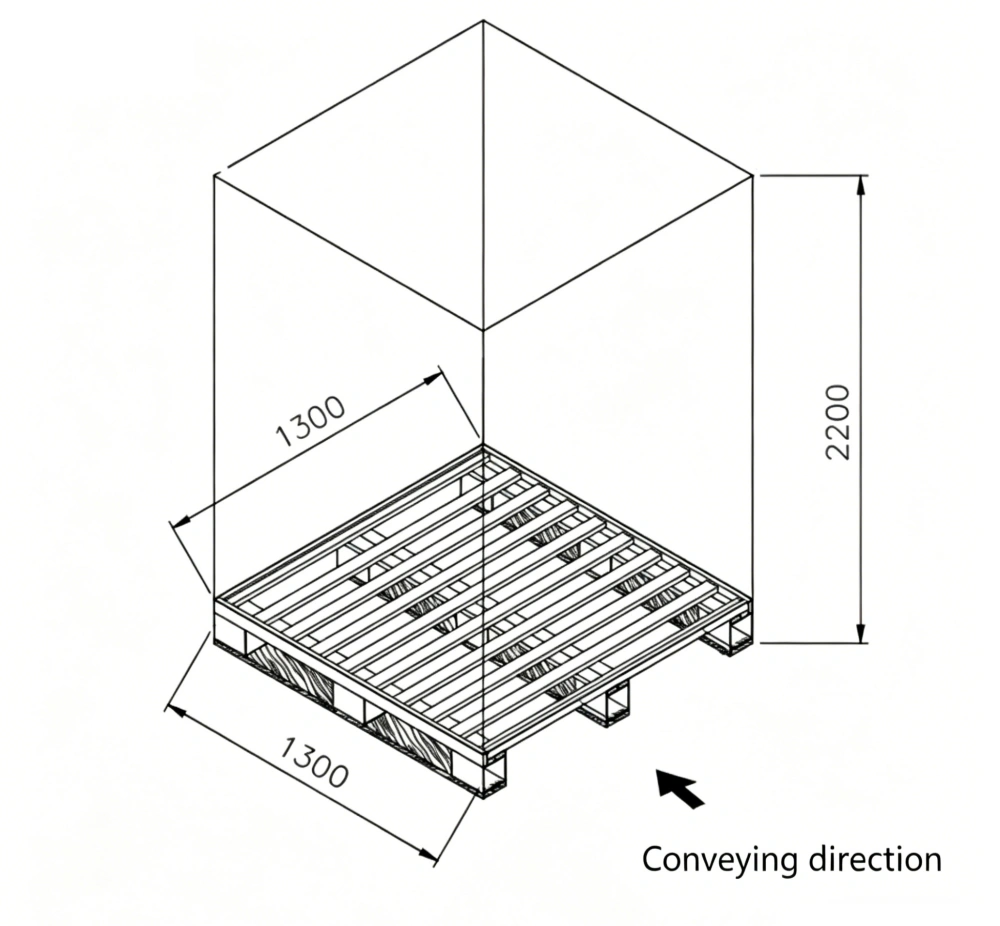 1300

2200

1300

Conveying direction