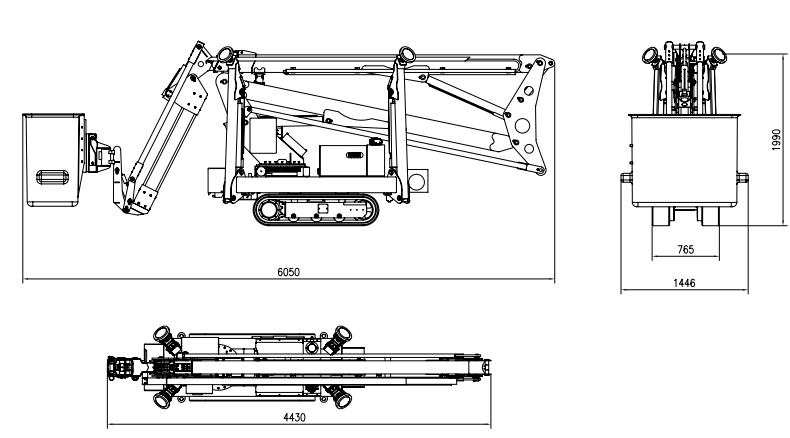 6050

1990

765

1446

4430